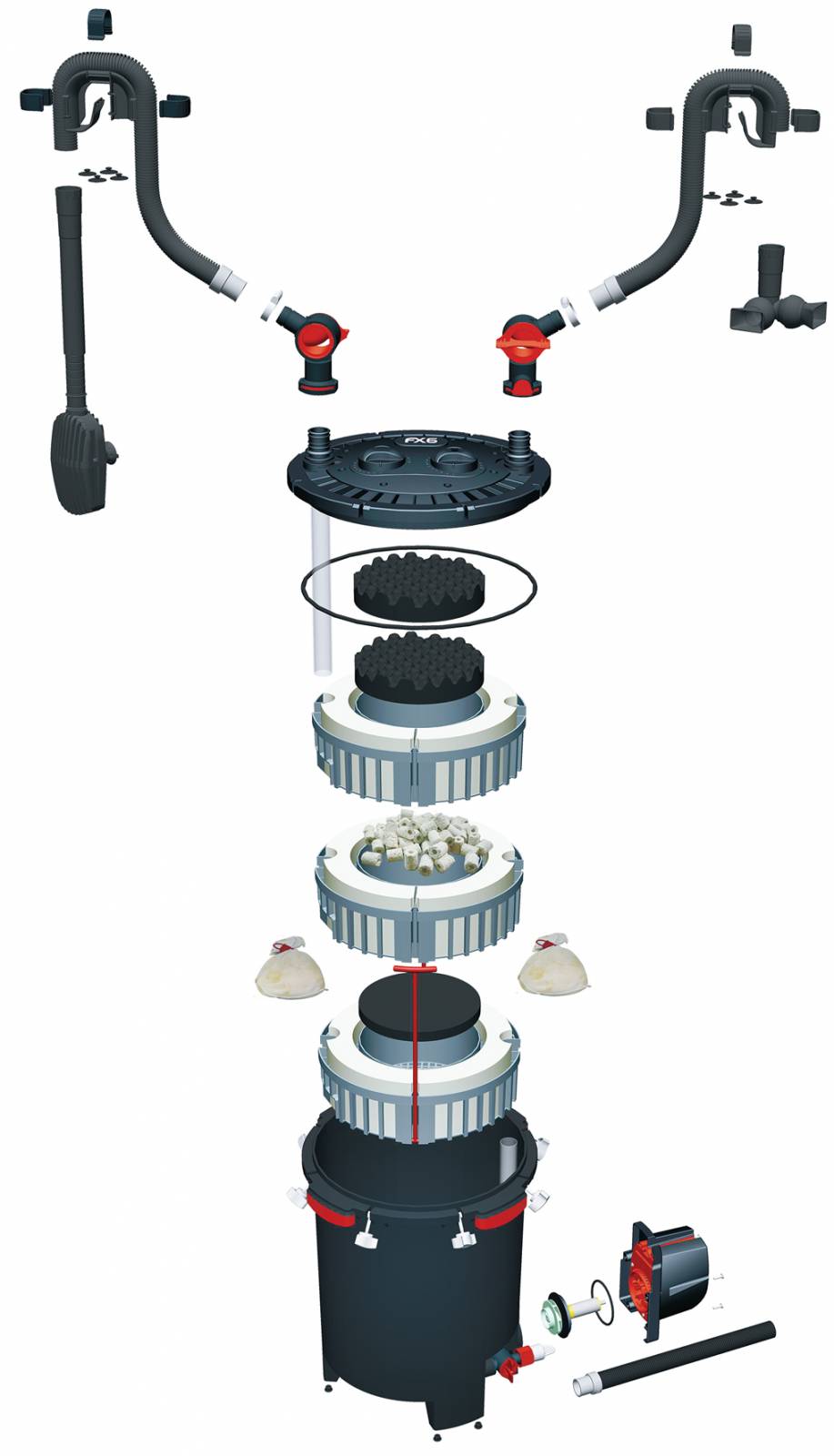 FX6