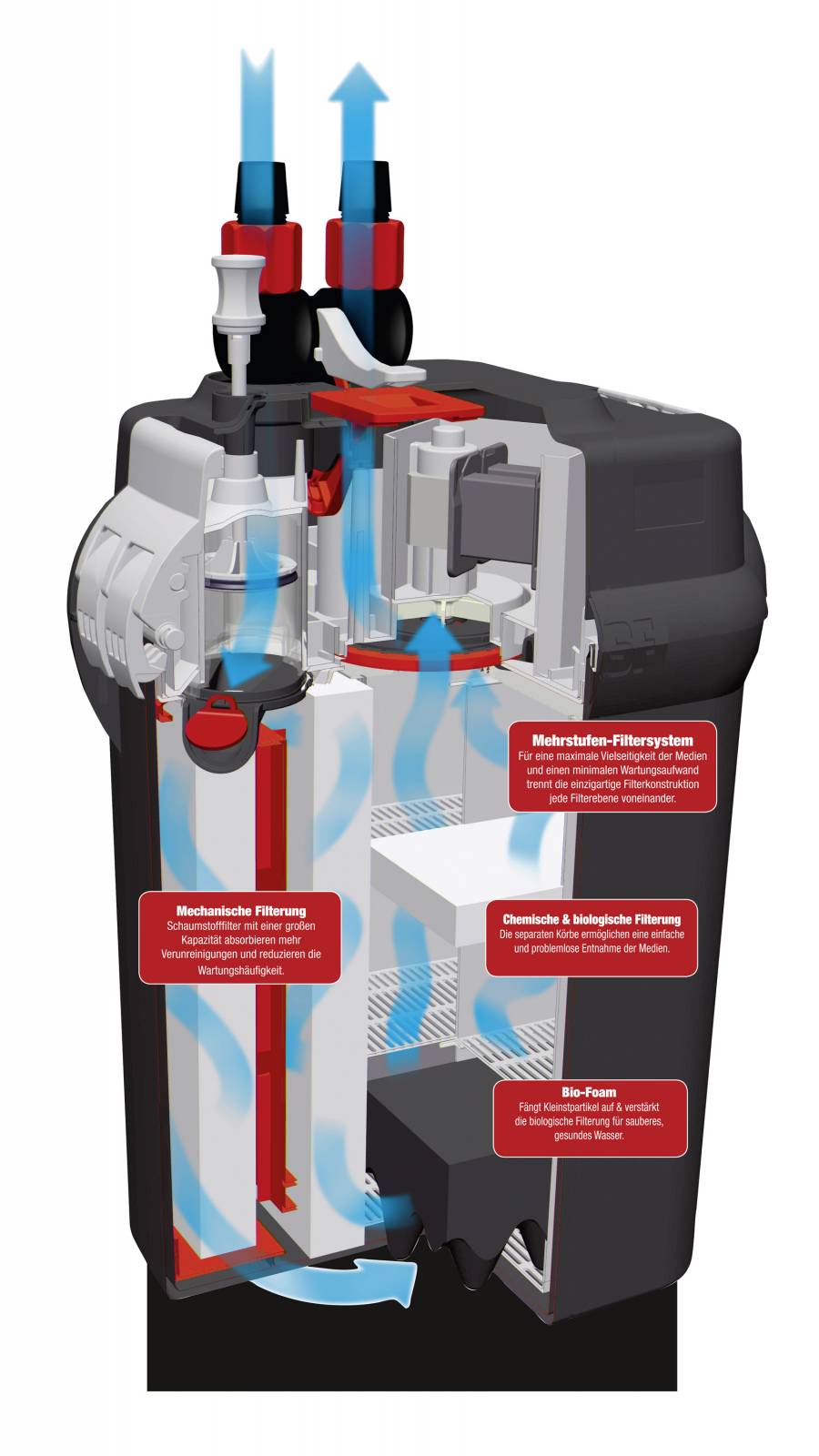 Mehrstufen-Filtersystem
Für eine maximale Vielseitigkeit der Medien und einen minimalen Wartungsaufwand trennt die einzigartige Filterkonstruktion jede Filterebene voneinander.

Mechanische Filterung
Schaumstofffilter mit einer großen Kapazität absorbieren mehr Verunreinigungen und reduzieren die Wartungshäufigkeit.

Chemische & biologische Filterung
Die separaten Körbe ermöglichen eine einfache und problemlose Entnahme der Medien.

Bio-Foam
Fängt Kleinstpartikel auf & verstärkt die biologische Filterung für sauberes, gesundes Wasser.