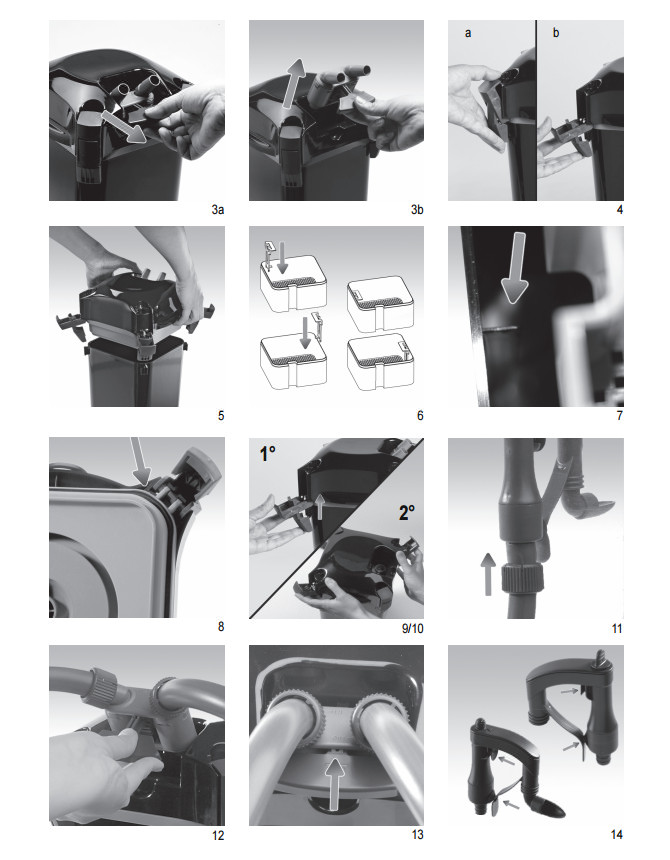 3a

3b

a
b
4

5

6

7

8

1°
2°
9/10

11

12

13

14