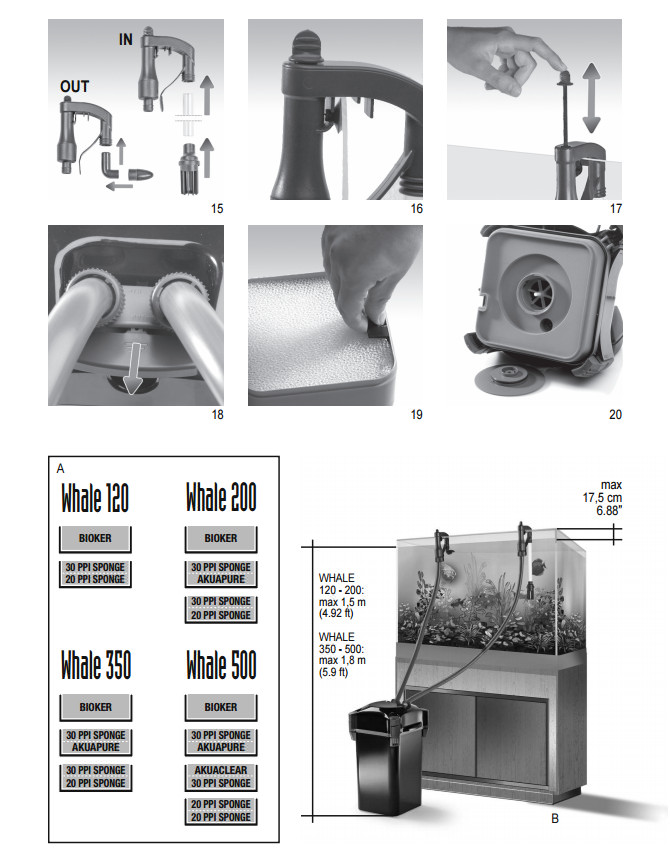 IN

OUT

15

16

17

18

19

20

A

Whale 120

BIOKER

30 PPI SPONGE
20 PPI SPONGE

Whale 200

BIOKER

30 PPI SPONGE
AKUAPURE

30 PPI SPONGE
20 PPI SPONGE

Whale 350

BIOKER

30 PPI SPONGE
AKUAPURE

30 PPI SPONGE
20 PPI SPONGE

Whale 500

BIOKER

30 PPI SPONGE
AKUAPURE

AKUACLEAR
30 PPI SPONGE

20 PPI SPONGE
20 PPI SPONGE

max
17,5 cm
6.88"

WHALE
120 - 200:
max 1,5 m
(4.92 ft)

WHALE
350 - 500:
max 1,8 m
(5.9 ft)

B