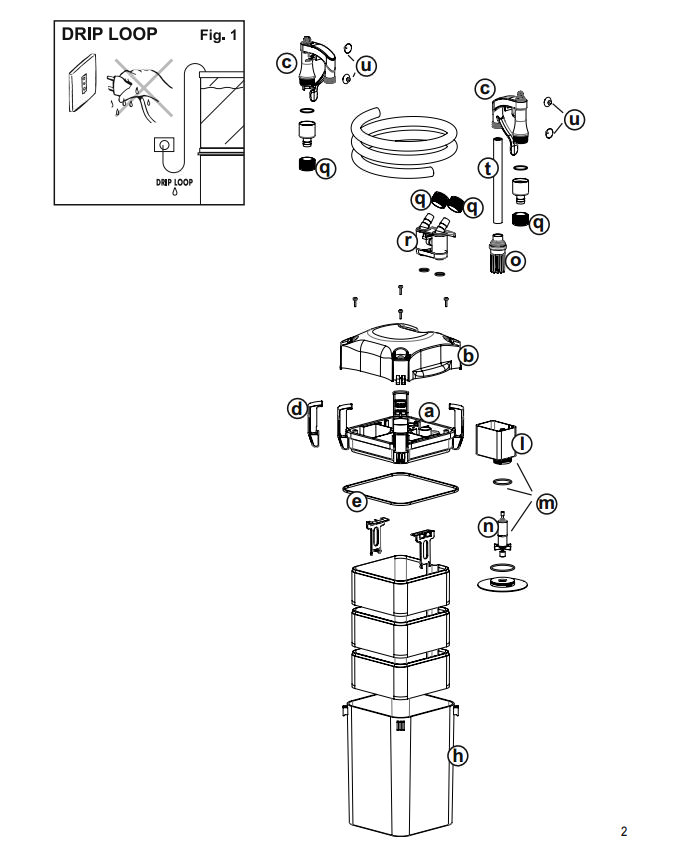 DRIP LOOP Fig. 1

DRIP LOOP

c
u
q
c
u
t
q
q
q
r
o
b
d
a
l
e
m
n
h

2